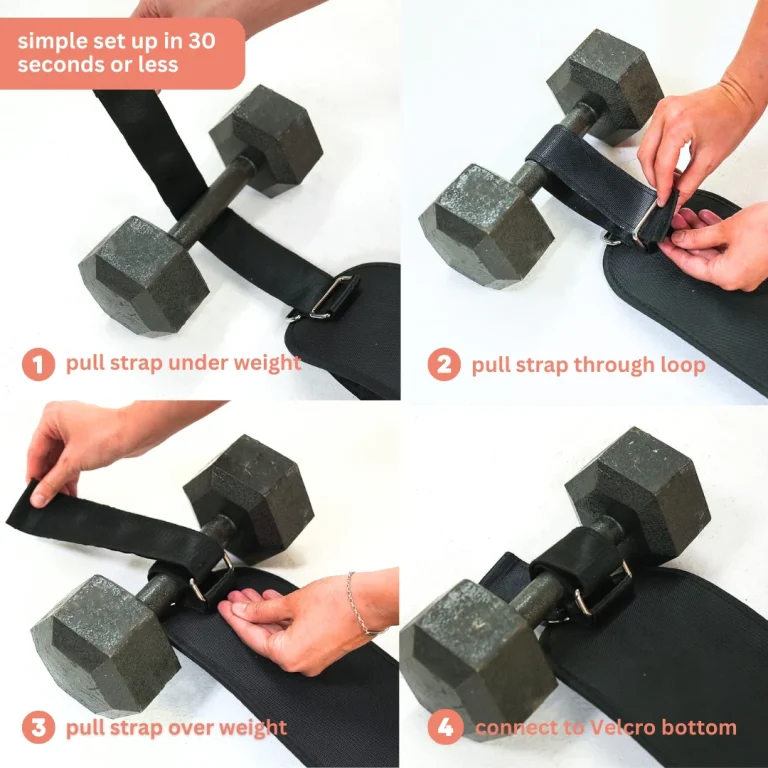 simple set up in 30 seconds or less

1 pull strap under weight

2 pull strap through loop

3 pull strap over weight

4 connect to Velcro bottom