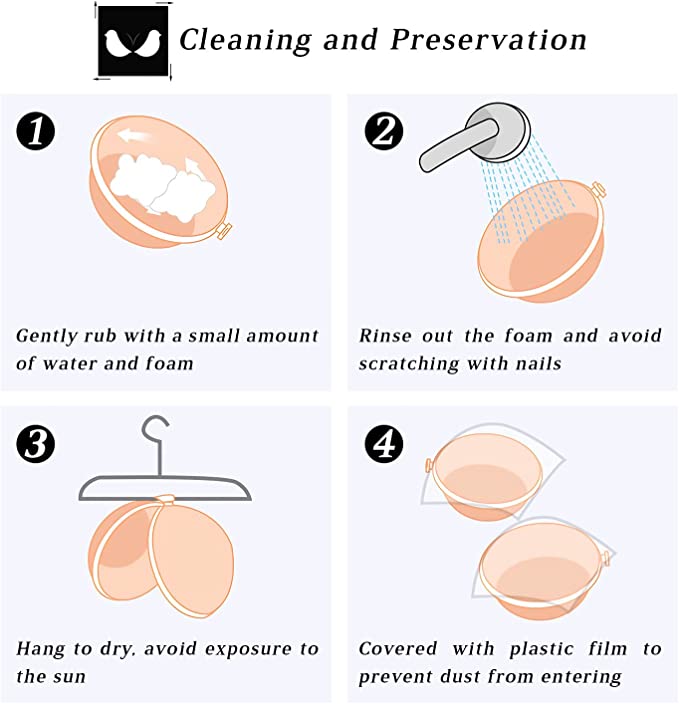 Cleaning and Preservation

1

Gently rub with a small amount of water and foam

2

Rinse out the foam and avoid scratching with nails

3

Hang to dry, avoid exposure to the sun

4

Covered with plastic film to prevent dust from entering