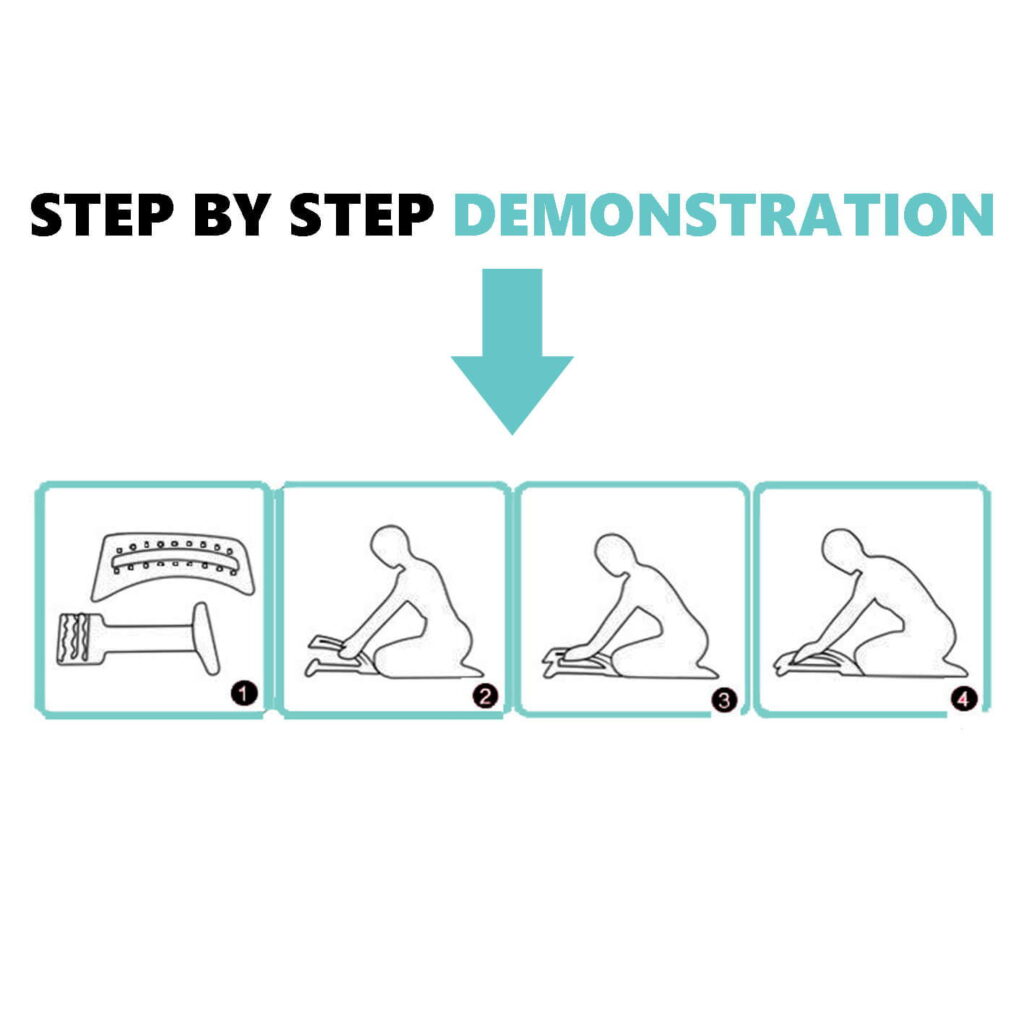 STEP BY STEP DEMONSTRATION

1

2

3

4